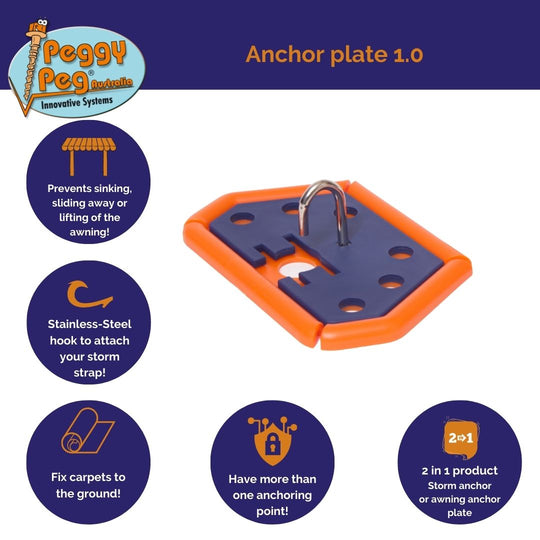 Peggy Peg® Australia
Innovative Systems

Anchor plate 1.0

Prevents sinking, sliding away or lifting of the awning!

Stainless-Steel hook to attach your storm strap!

Fix carpets to the ground!

Have more than one anchoring point!

2⇨1
2 in 1 product
Storm anchor or awning anchor plate